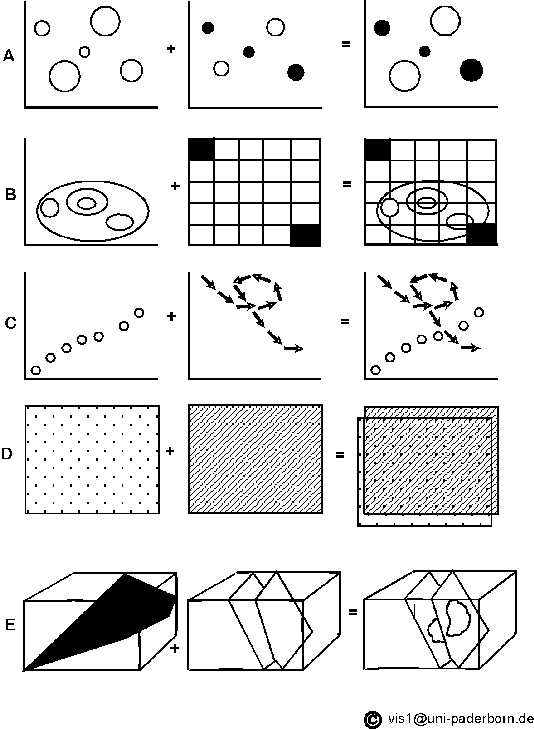 A + =

B + =

C + =

D + =

E + =

© vis1@uni-paderborn.de